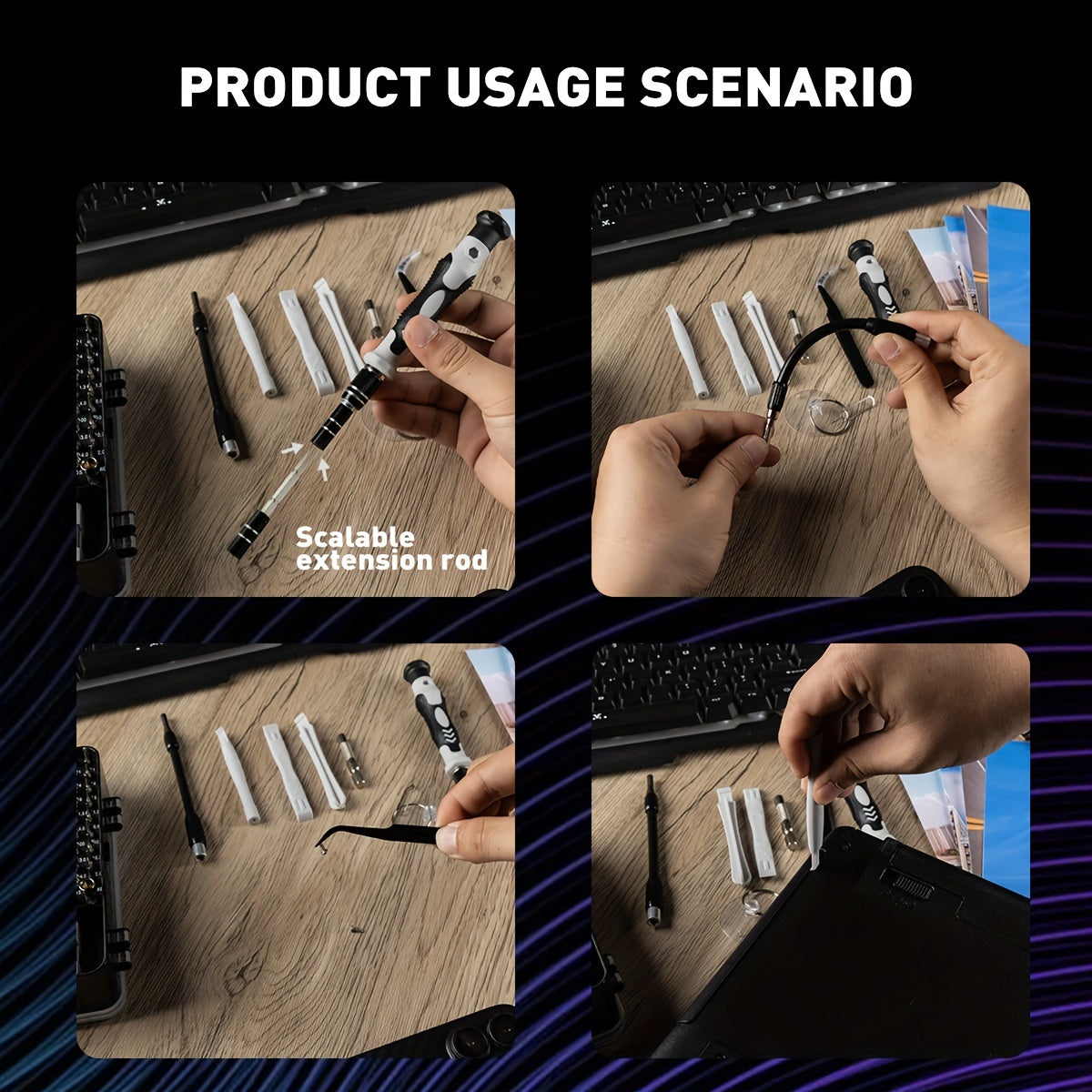 PRODUCT USAGE SCENARIO

Scalable extension rod