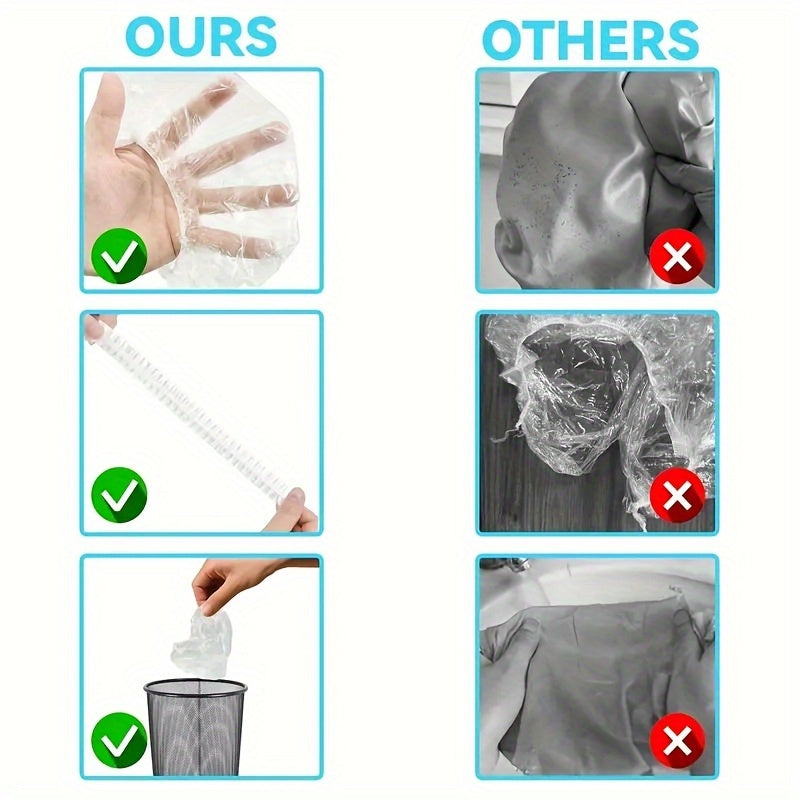 OURS

OTHERS