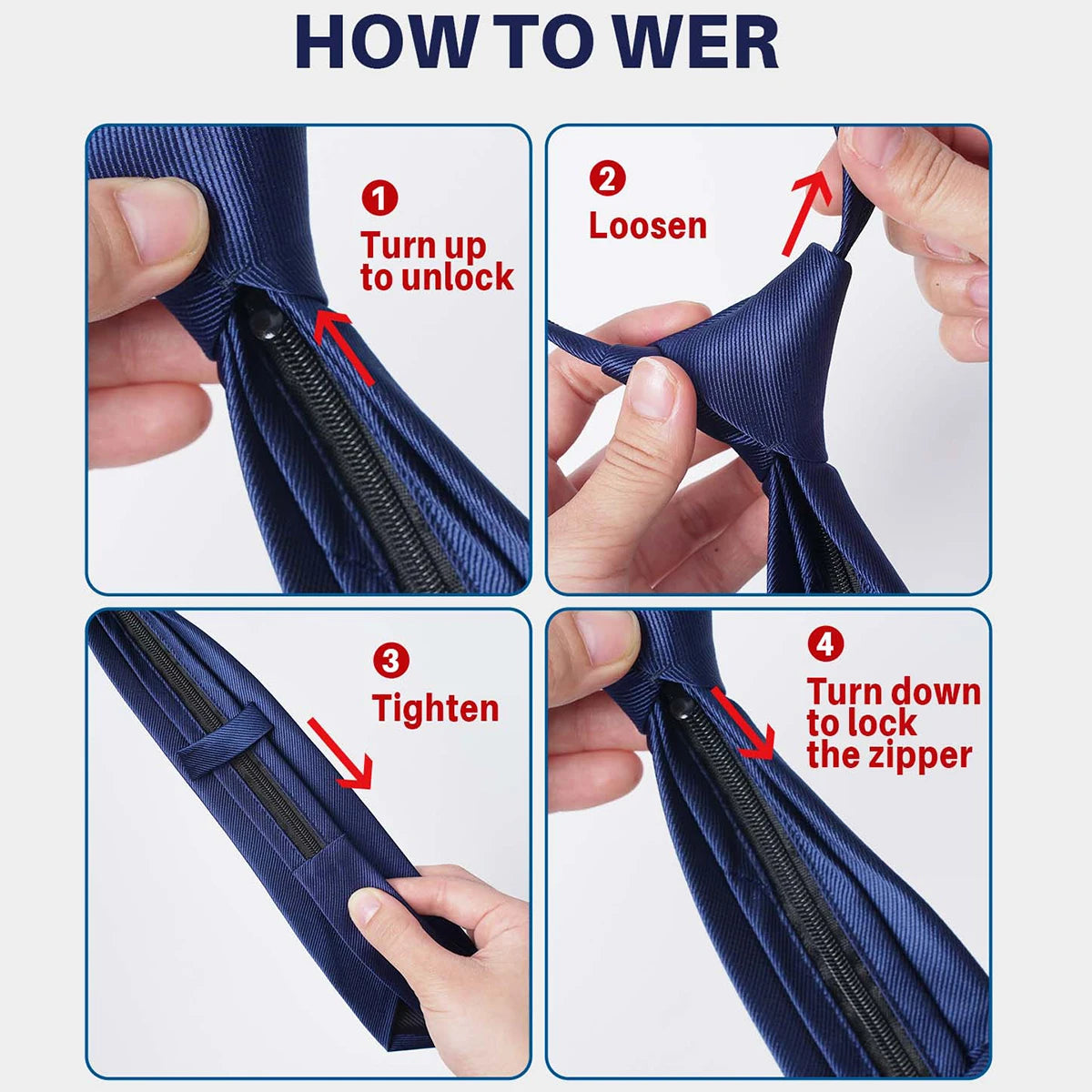 HOW TO WER

1 Turn up to unlock

2 Loosen

3 Tighten

4 Turn down to lock the zipper