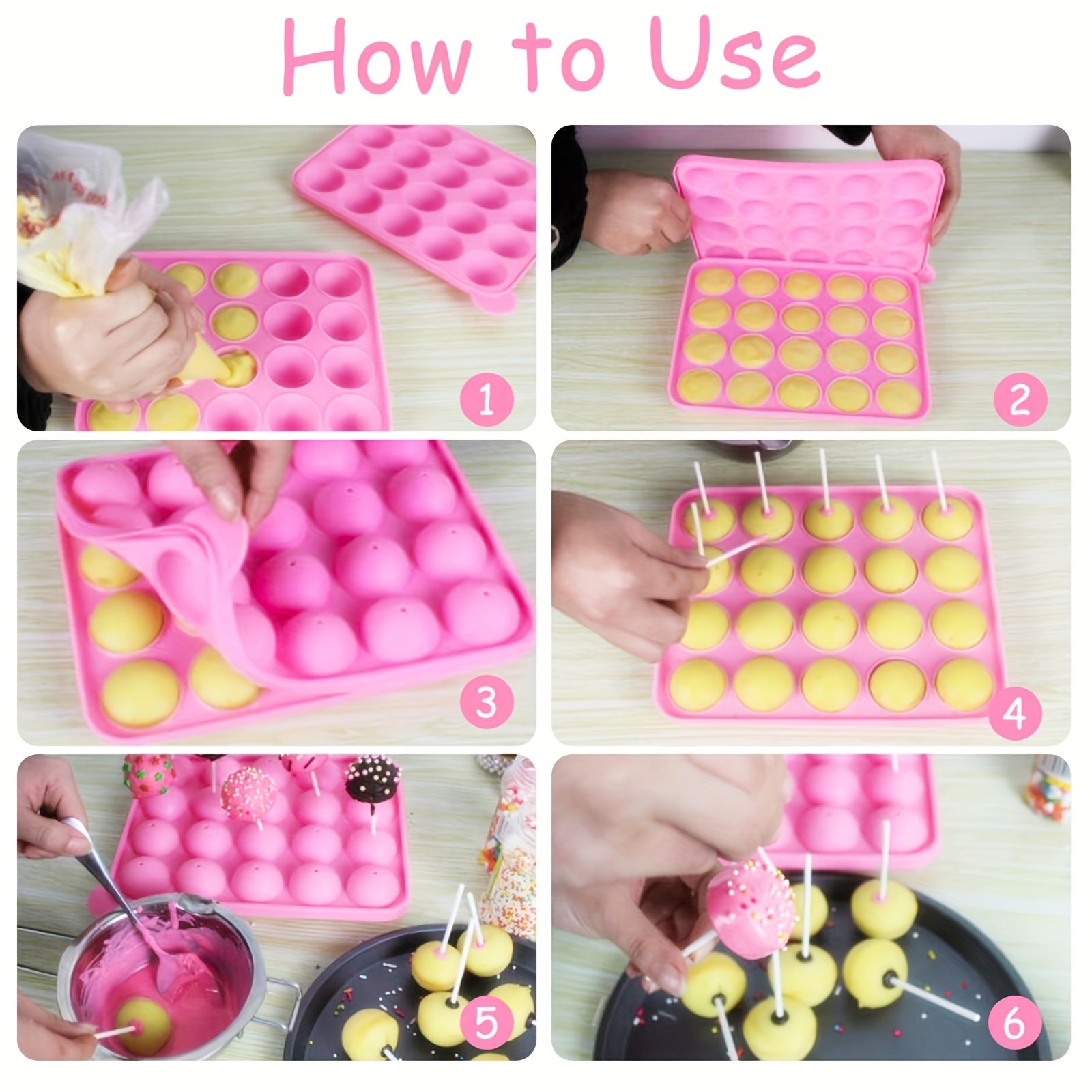 How to Use

1

2

3

4

5

6