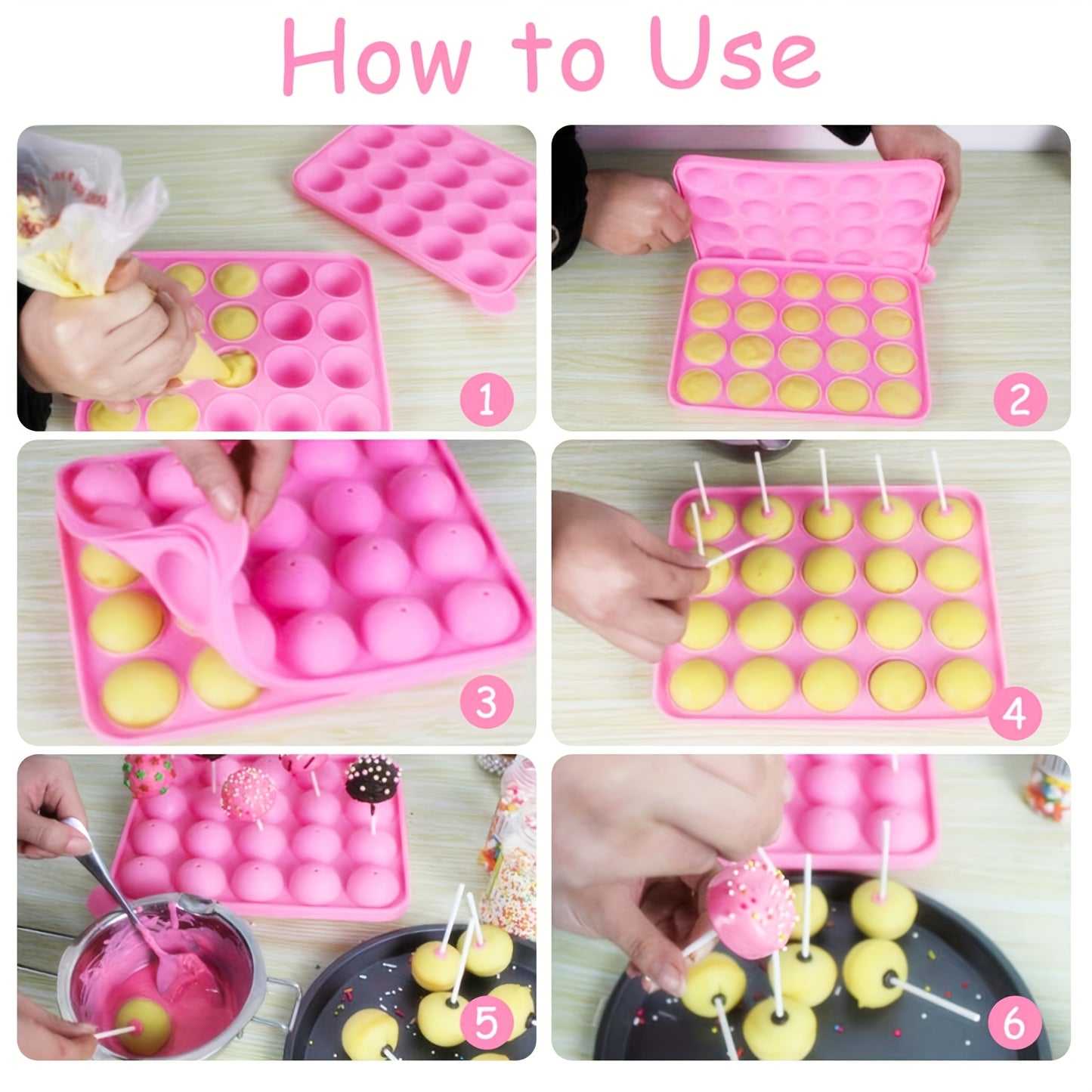 How to Use

1

2

3

4

5

6